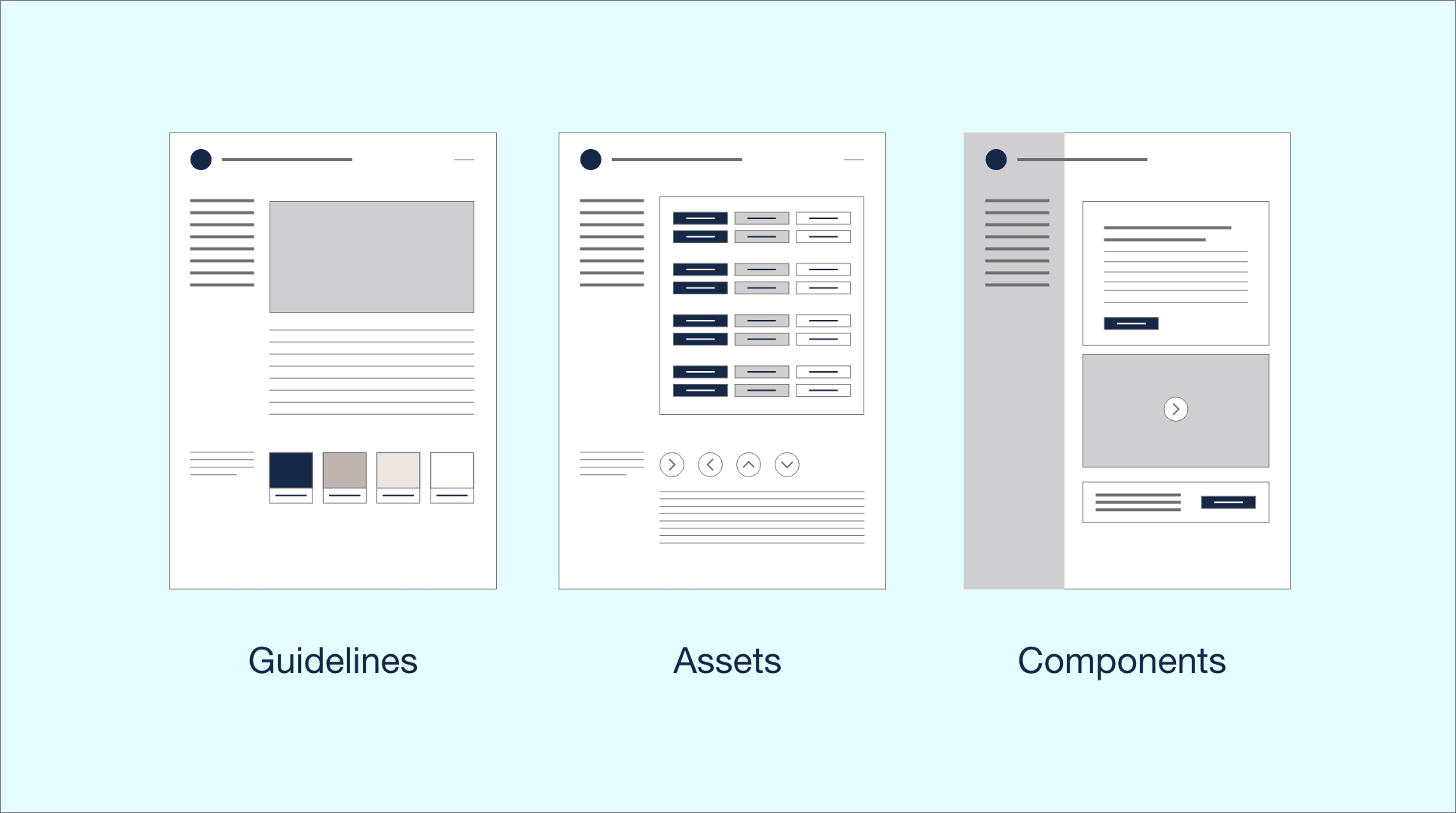 Guidelines

Assets

Components